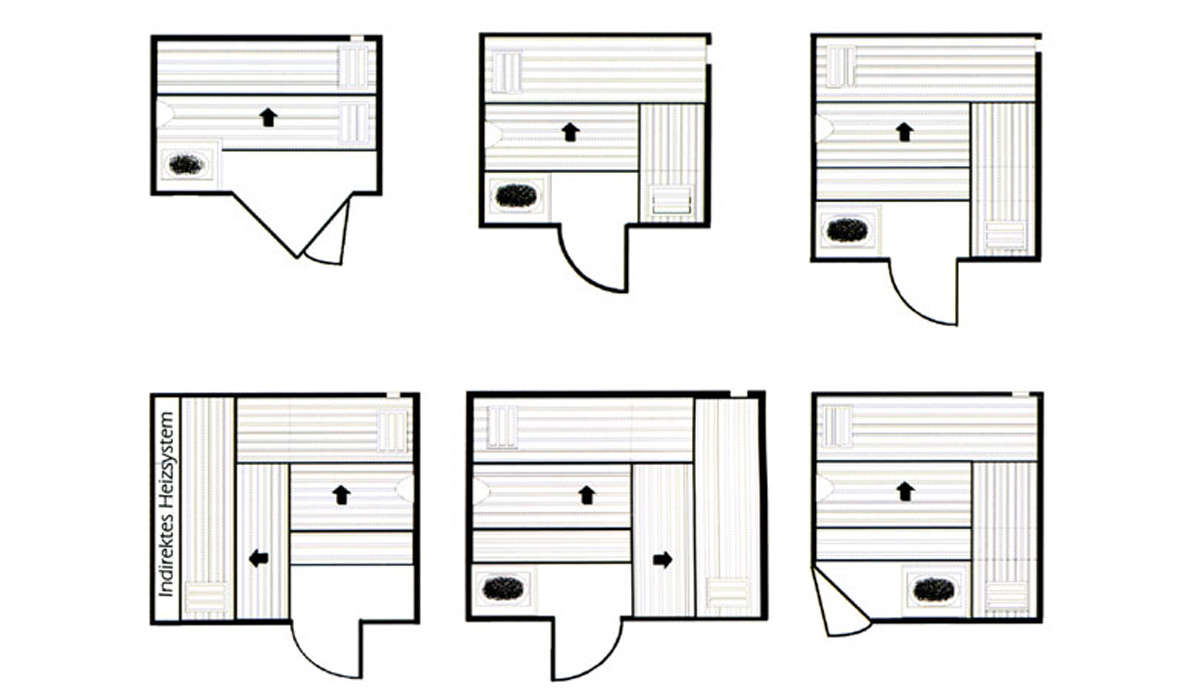 Indirektes Heizsystem